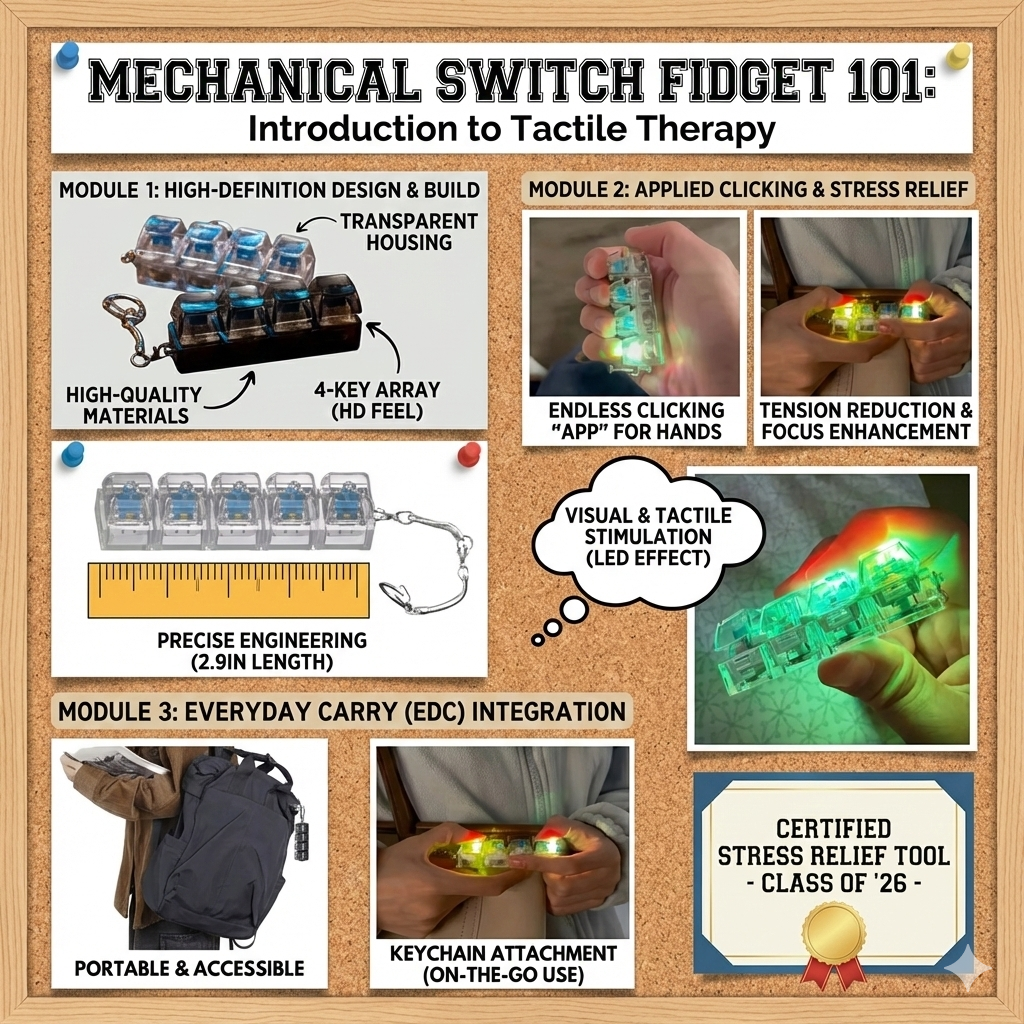 MECHANICAL SWITCH FIDGET 101:
Introduction to Tactile Therapy

MODULE 1: HIGH-DEFINITION DESIGN & BUILD

TRANSPARENT HOUSING

HIGH-QUALITY MATERIALS

4-KEY ARRAY (HD FEEL)

PRECISE ENGINEERING (2.9IN LENGTH)

MODULE 2: APPLIED CLICKING & STRESS RELIEF

ENDLESS CLICKING "APP" FOR HANDS

TENSION REDUCTION & FOCUS ENHANCEMENT

VISUAL & TACTILE STIMULATION (LED EFFECT)

MODULE 3: EVERYDAY CARRY (EDC) INTEGRATION

PORTABLE & ACCESSIBLE

KEYCHAIN ATTACHMENT (ON-THE-GO USE)

CERTIFIED STRESS RELIEF TOOL - CLASS OF '26 -